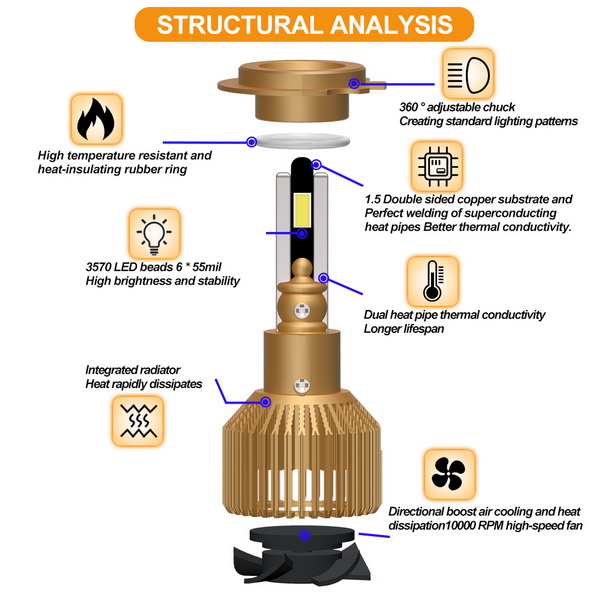 STRUCTURAL ANALYSIS

360 ° adjustable chuck
Creating standard lighting patterns

High temperature resistant and heat-insulating rubber ring

1.5 Double sided copper substrate and Perfect welding of superconducting heat pipes Better thermal conductivity.

3570 LED beads 6 * 55mil
High brightness and stability

Dual heat pipe thermal conductivity
Longer lifespan

Integrated radiator
Heat rapidly dissipates

Directional boost air cooling and heat dissipation10000 RPM high-speed fan